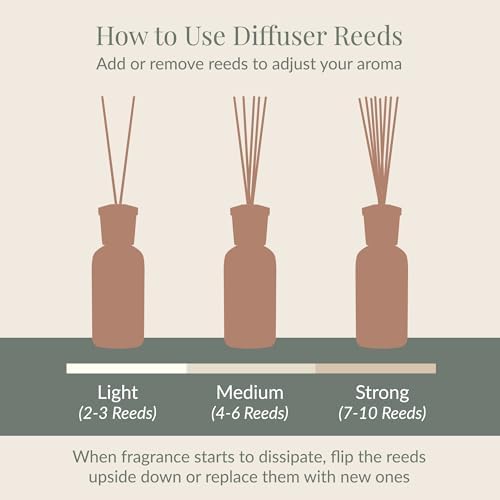 How to Use Diffuser Reeds
Add or remove reeds to adjust your aroma

Light
(2-3 Reeds)

Medium
(4-6 Reeds)

Strong
(7-10 Reeds)

When fragrance starts to dissipate, flip the reeds upside down or replace them with new ones