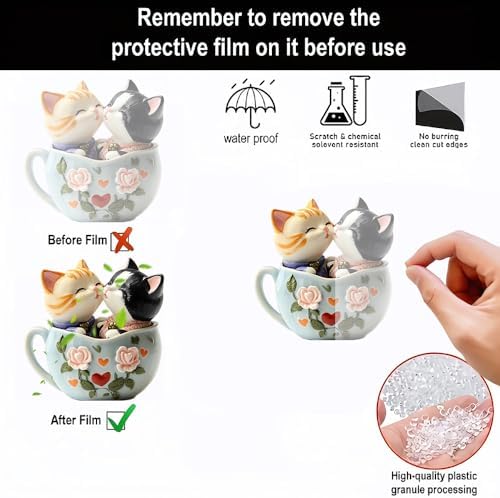 Remember to remove the protective film on it before use

water proof

Scratch & chemical solevent resistant

No burring clean cut edges

Before Film

After Film

High-quality plastic granule processing