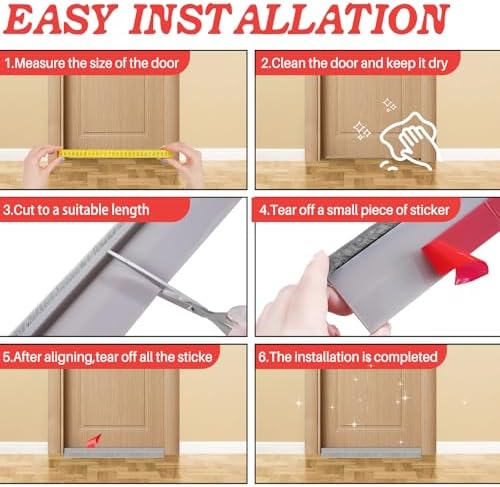 EASY INSTALLATION

1.Measure the size of the door

2.Clean the door and keep it dry

3.Cut to a suitable length

4.Tear off a small piece of sticker

5.After aligning,tear off all the sticke

6.The installation is completed