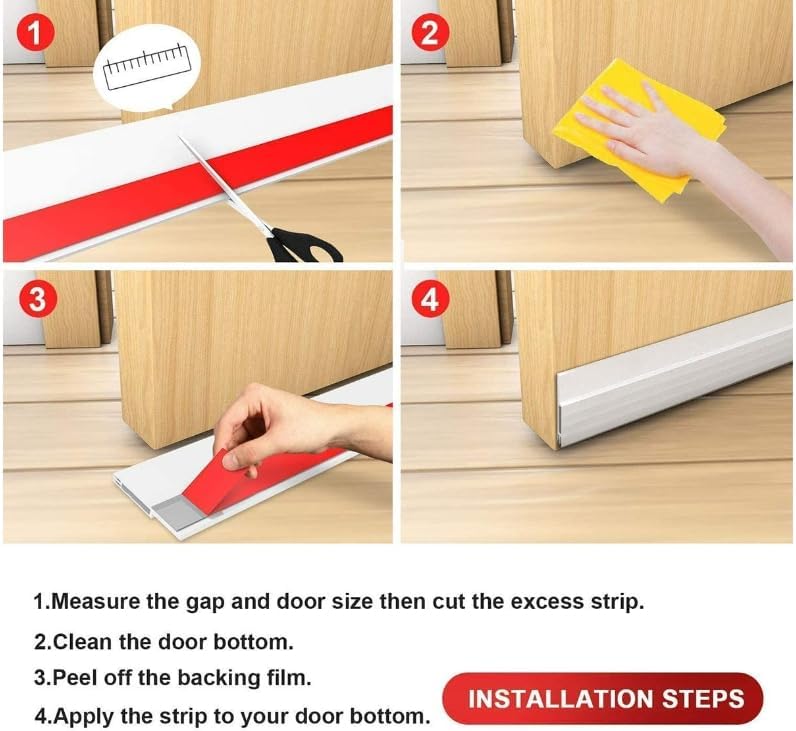 1

2

3

4

1.Measure the gap and door size then cut the excess strip.

2.Clean the door bottom.

3.Peel off the backing film.

4.Apply the strip to your door bottom.

INSTALLATION STEPS