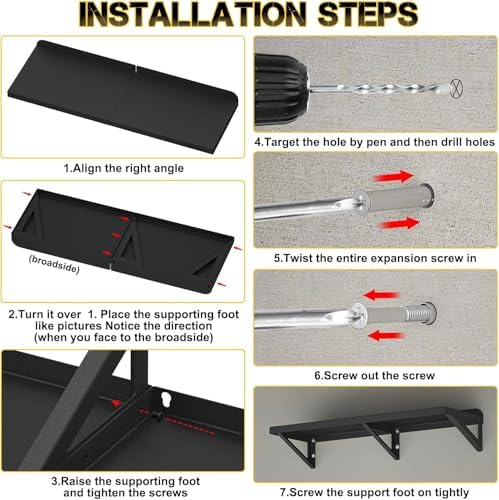 INSTALLATION STEPS

1.Align the right angle

(broadside)

2.Turn it over 1. Place the supporting foot like pictures Notice the direction (when you face to the broadside)

3.Raise the supporting foot and tighten the screws

4.Target the hole by pen and then drill holes

5.Twist the entire expansion screw in

6.Screw out the screw

7.Screw the support foot on tightly