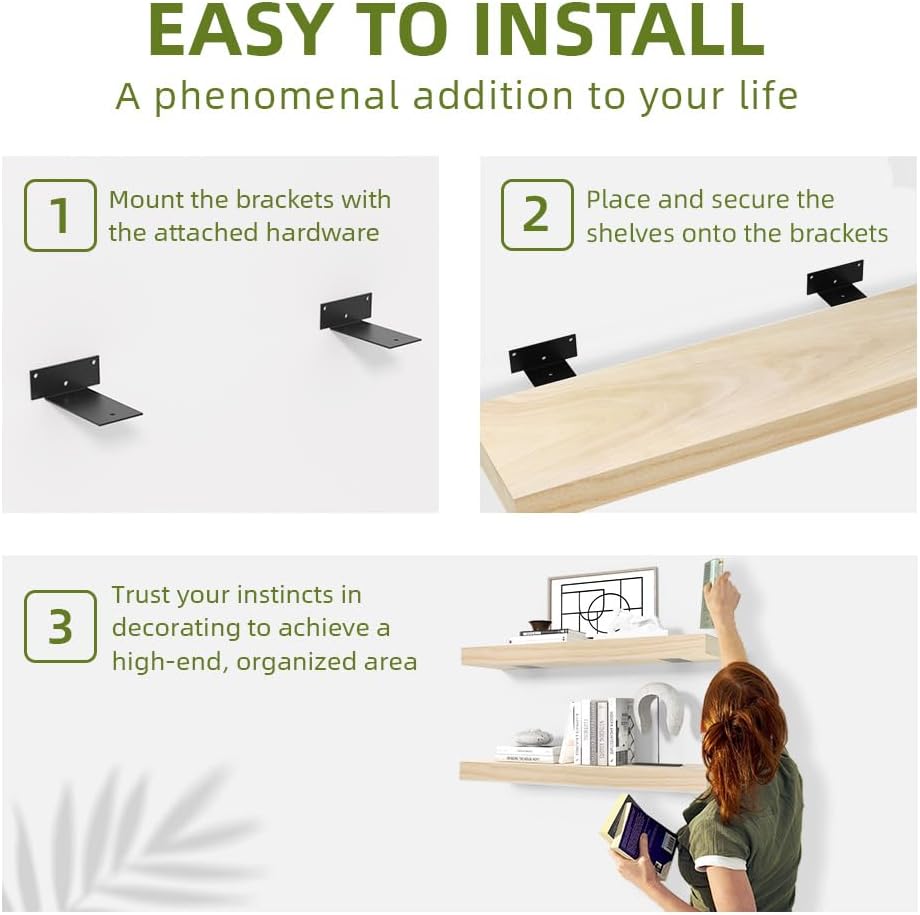 EASY TO INSTALL
A phenomenal addition to your life

1
Mount the brackets with the attached hardware

2
Place and secure the shelves onto the brackets

3
Trust your instincts in decorating to achieve a high-end, organized area