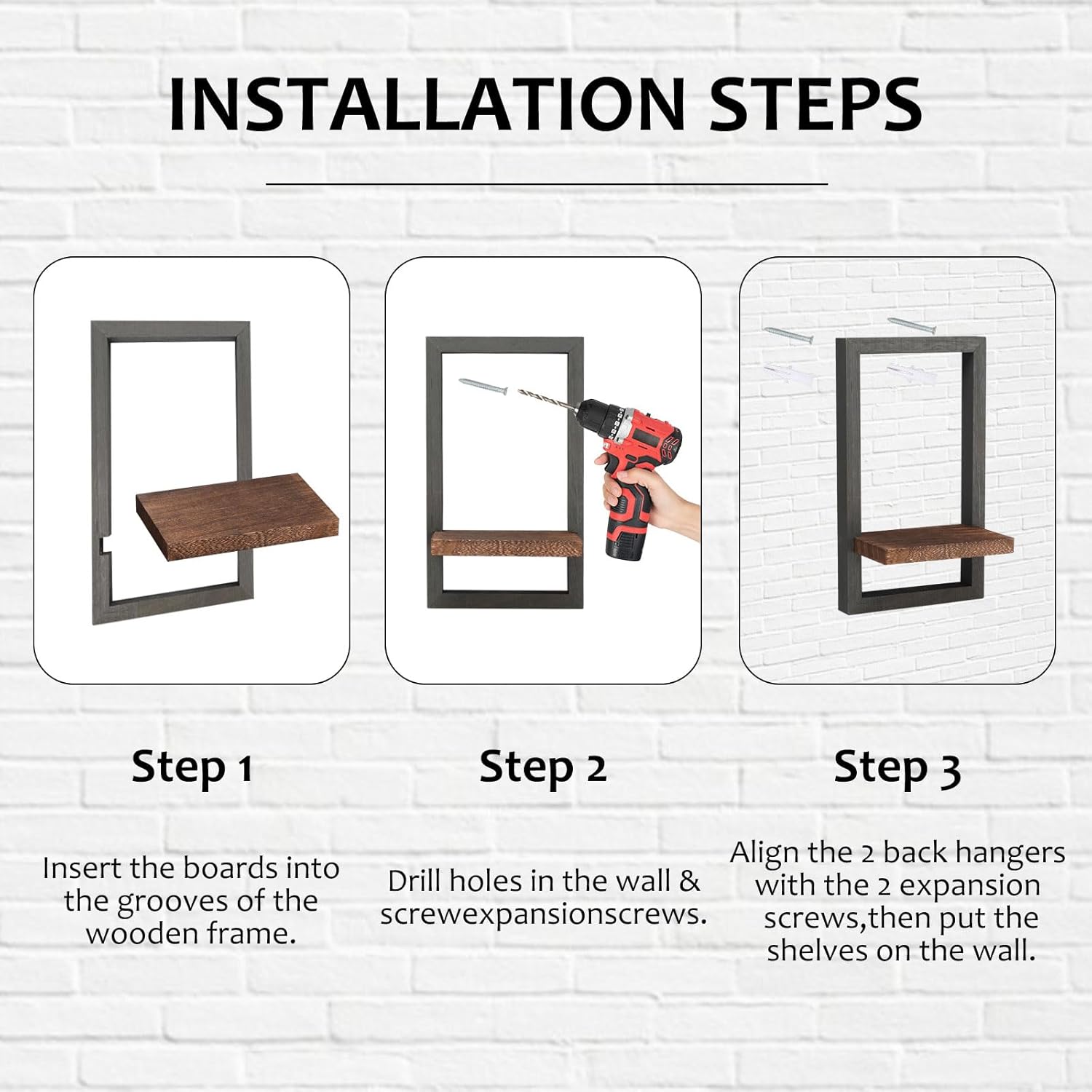 INSTALLATION STEPS

Step 1

Insert the boards into the grooves of the wooden frame.

Step 2

Drill holes in the wall & screwexpansionscrews.

Step 3

Align the 2 back hangers with the 2 expansion screws,then put the shelves on the wall.