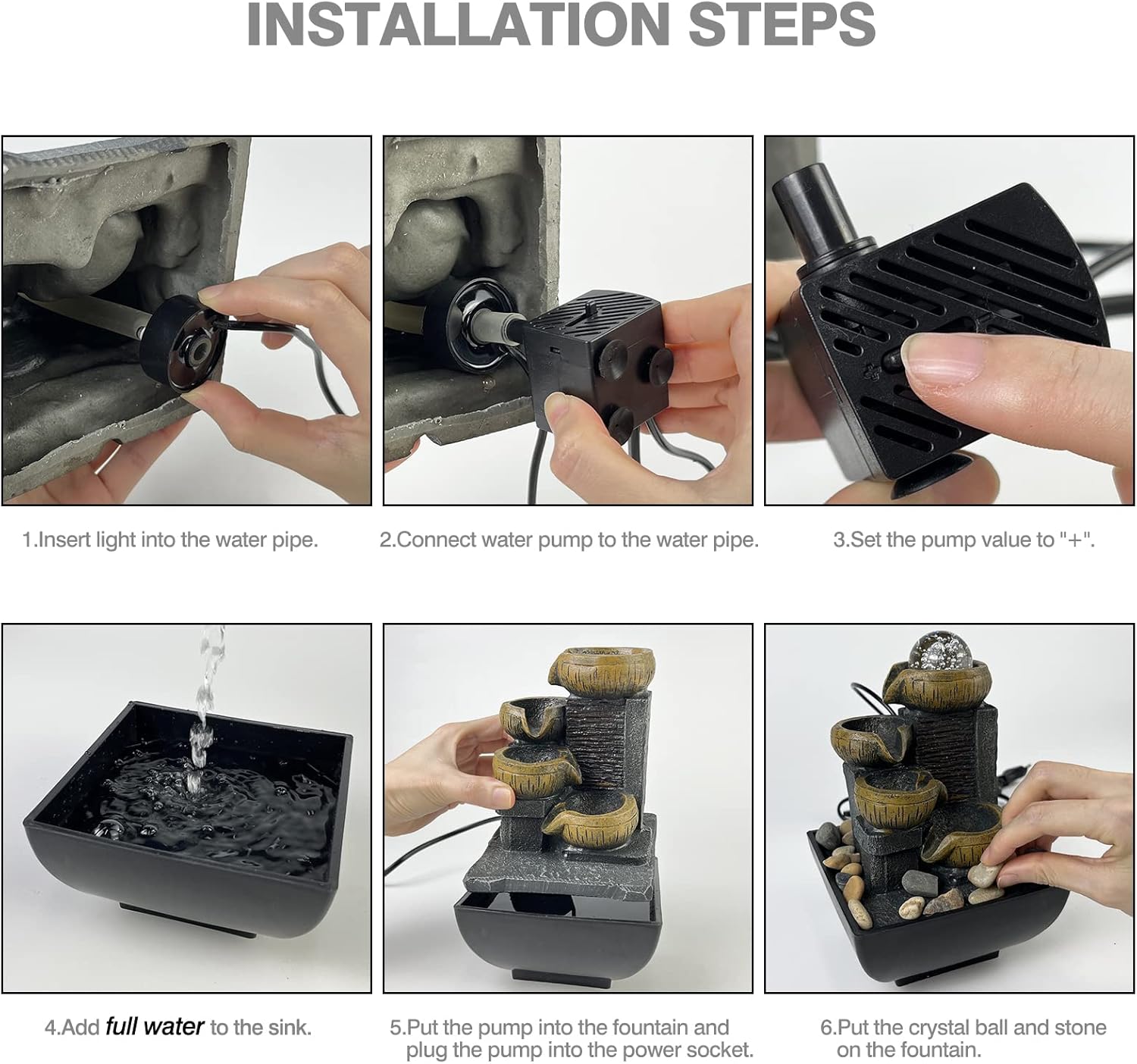 INSTALLATION STEPS

1.Insert light into the water pipe.

2.Connect water pump to the water pipe.

3.Set the pump value to "+".

4.Add full water to the sink.

5.Put the pump into the fountain and plug the pump into the power socket.

6.Put the crystal ball and stone on the fountain.