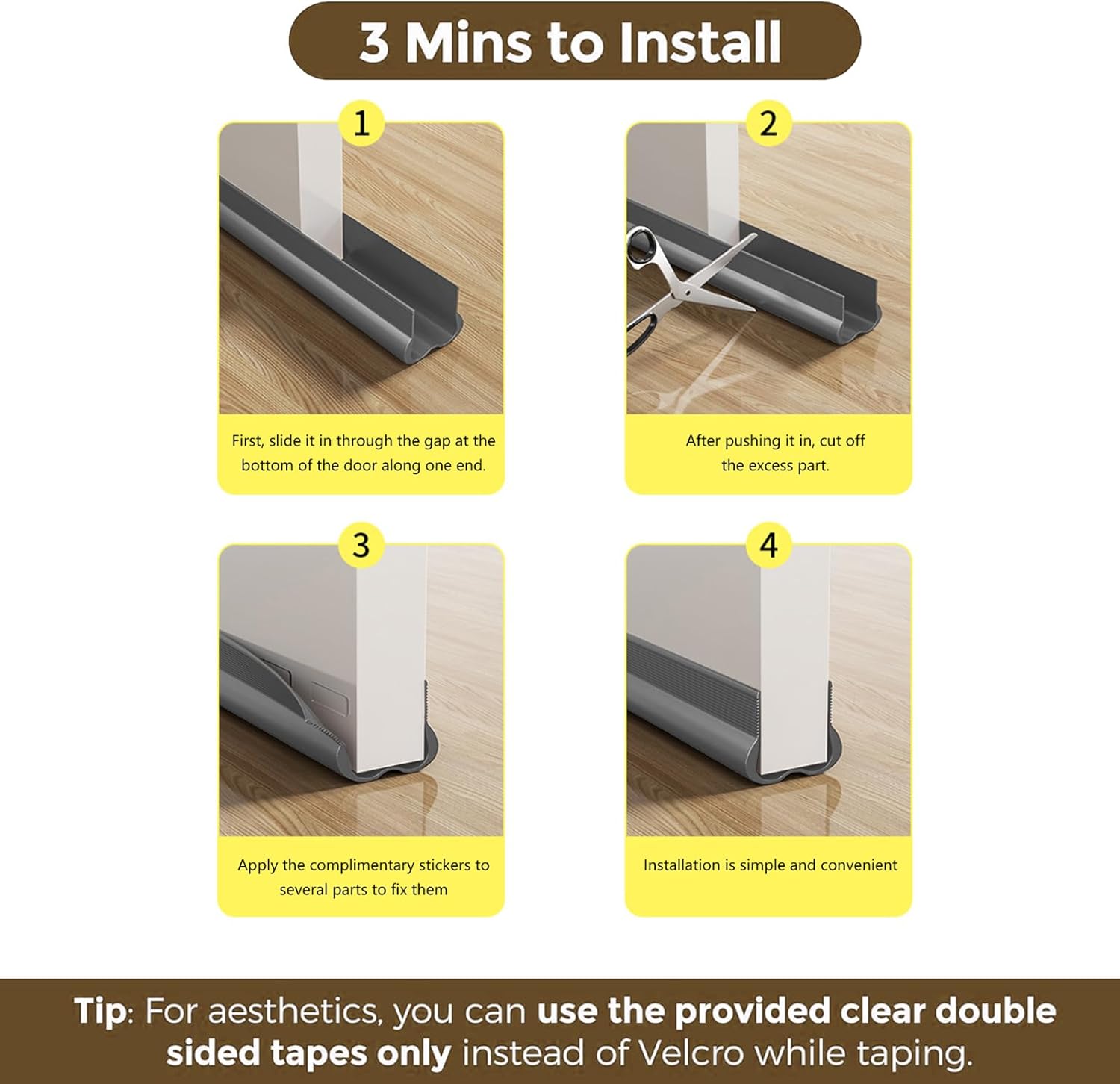 3 Mins to Install

1

First, slide it in through the gap at the bottom of the door along one end.

2

After pushing it in, cut off the excess part.

3

Apply the complimentary stickers to several parts to fix them

4

Installation is simple and convenient

Tip: For aesthetics, you can use the provided clear double sided tapes only instead of Velcro while taping.