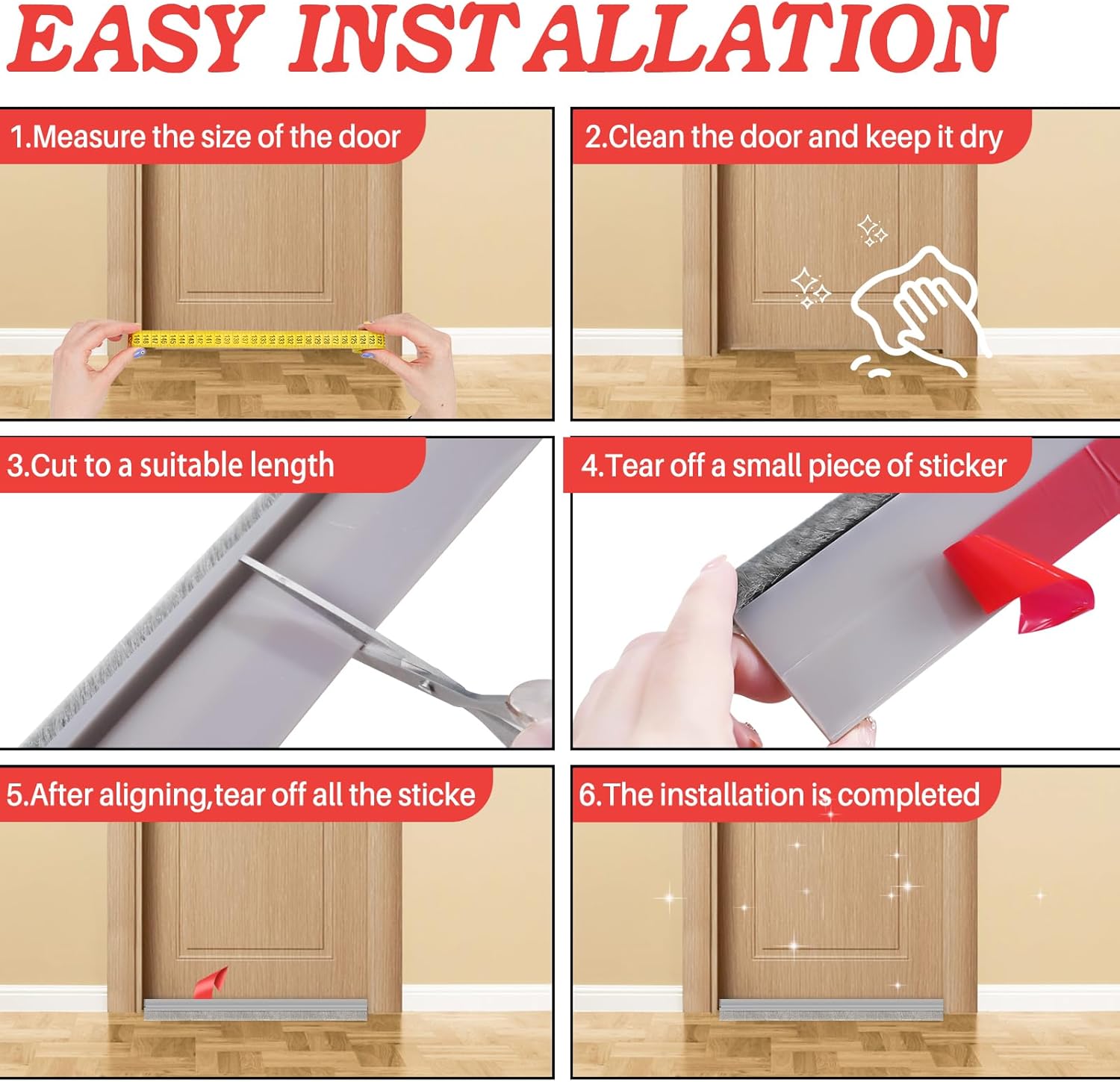 EASY INSTALLATION

1.Measure the size of the door

2.Clean the door and keep it dry

3.Cut to a suitable length

4.Tear off a small piece of sticker

5.After aligning,tear off all the sticke

6.The installation is completed