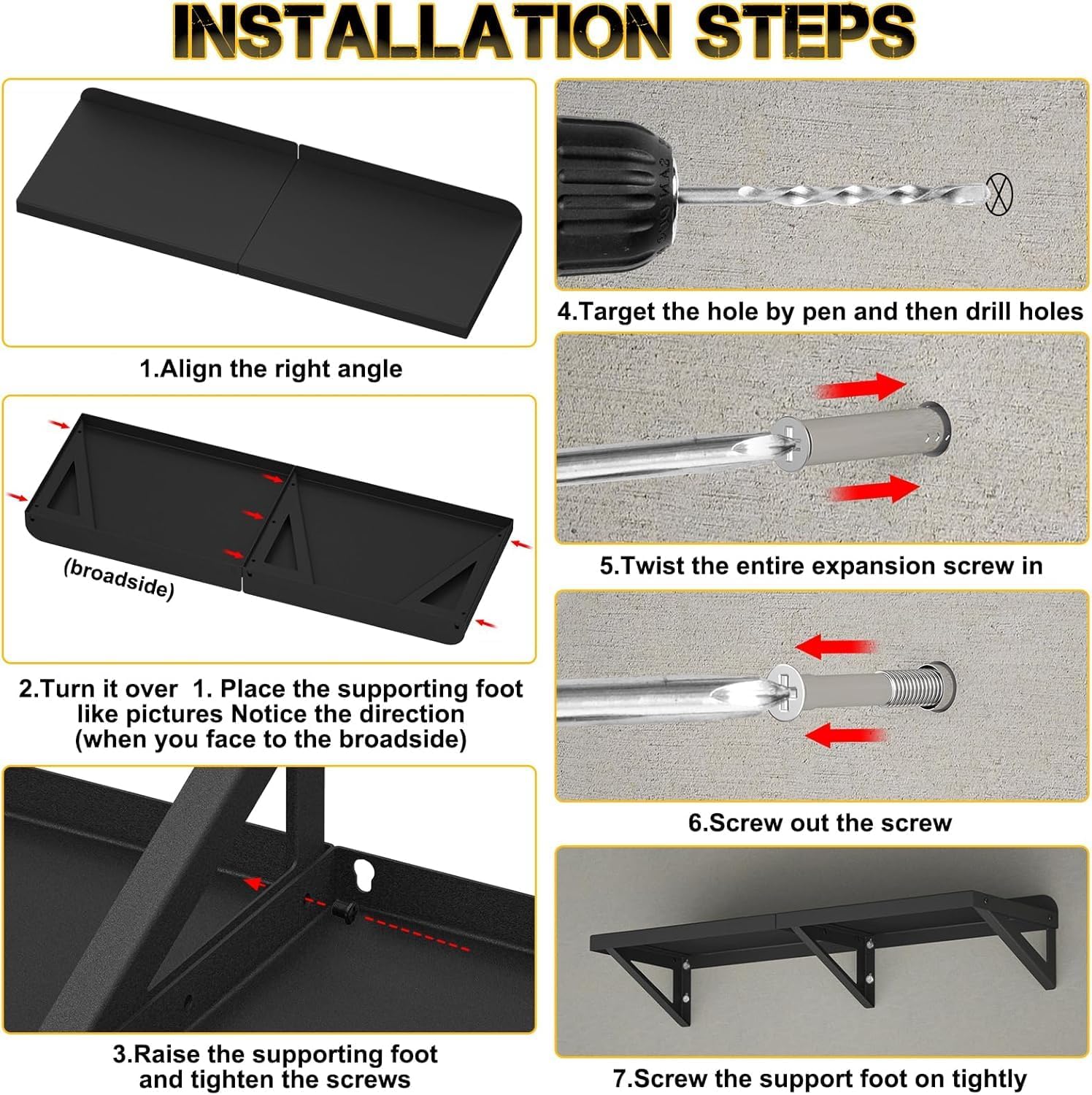 INSTALLATION STEPS

1.Align the right angle

(broadside)

2.Turn it over 1. Place the supporting foot like pictures Notice the direction (when you face to the broadside)

3.Raise the supporting foot and tighten the screws

4.Target the hole by pen and then drill holes

5.Twist the entire expansion screw in

6.Screw out the screw

7.Screw the support foot on tightly